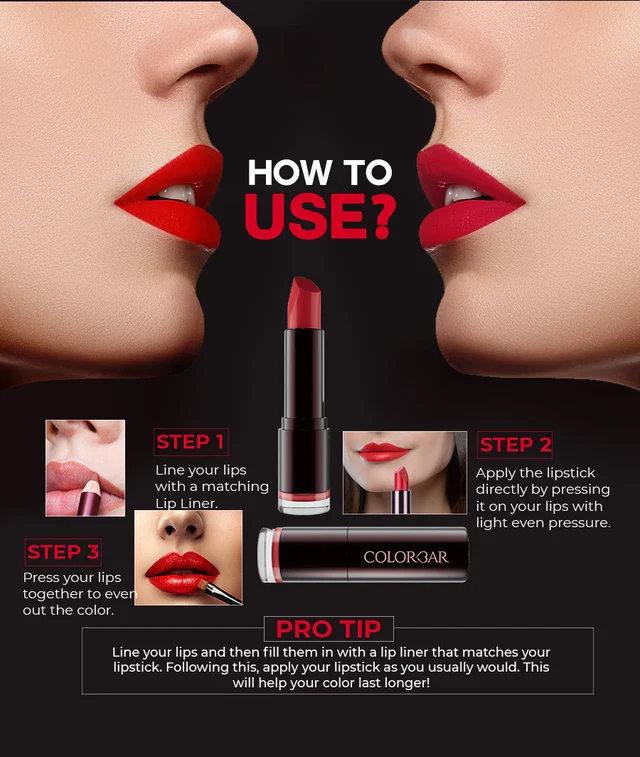 HOW TO
USE?

STEP 1
Line your lips with a matching Lip Liner.

STEP 2
Apply the lipstick directly by pressing it on your lips with light even pressure.

STEP 3
Press your lips together to even out the color.

COLORBAR

PRO TIP
Line your lips and then fill them in with a lip liner that matches your lipstick. Following this, apply your lipstick as you usually would. This will help your color last longer!