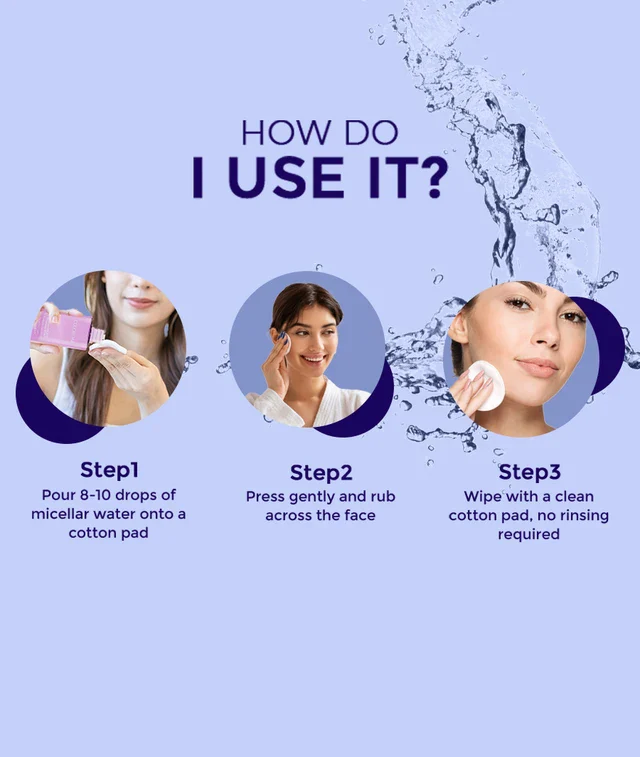 HOW DO
I USE IT?

Step1
Pour 8-10 drops of micellar water onto a cotton pad

Step2
Press gently and rub across the face

Step3
Wipe with a clean cotton pad, no rinsing required