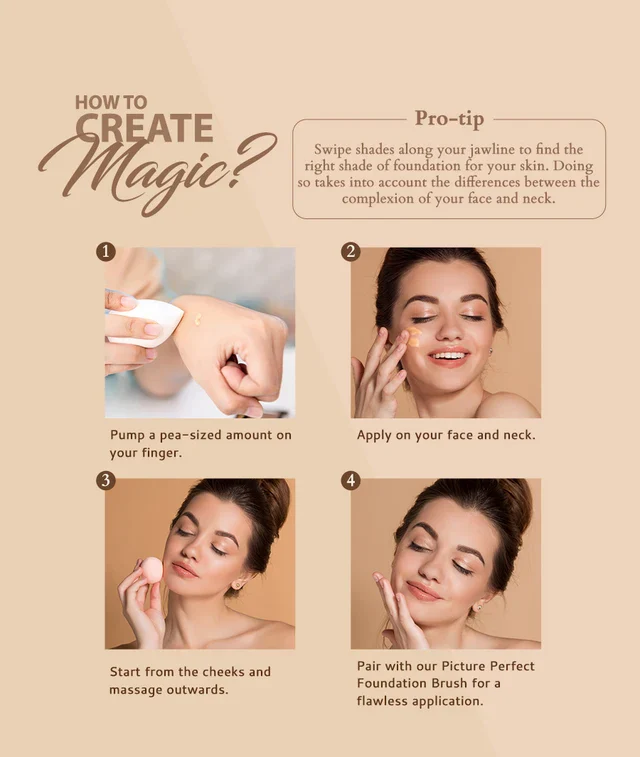 HOW TO
CREATE
Magic?

Pro-tip

Swipe shades along your jawline to find the right shade of foundation for your skin. Doing so takes into account the differences between the complexion of your face and neck.

1

Pump a pea-sized amount on your finger.

2

Apply on your face and neck.

3

Start from the cheeks and massage outwards.

4

Pair with our Picture Perfect Foundation Brush for a flawless application.