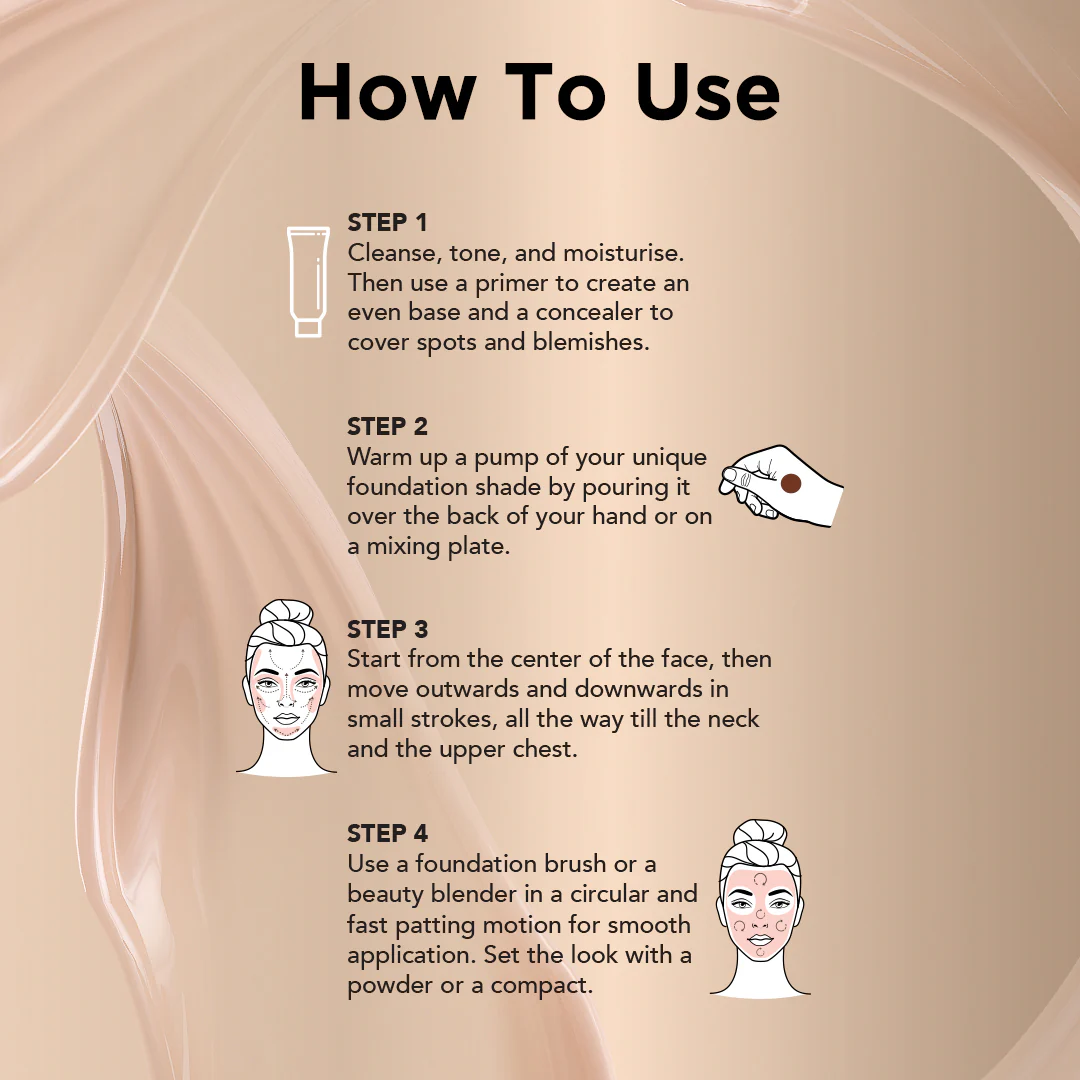 How To Use

STEP 1
Cleanse, tone, and moisturise. Then use a primer to create an even base and a concealer to cover spots and blemishes.

STEP 2
Warm up a pump of your unique foundation shade by pouring it over the back of your hand or on a mixing plate.

STEP 3
Start from the center of the face, then move outwards and downwards in small strokes, all the way till the neck and the upper chest.

STEP 4
Use a foundation brush or a beauty blender in a circular and fast patting motion for smooth application. Set the look with a powder or a compact.